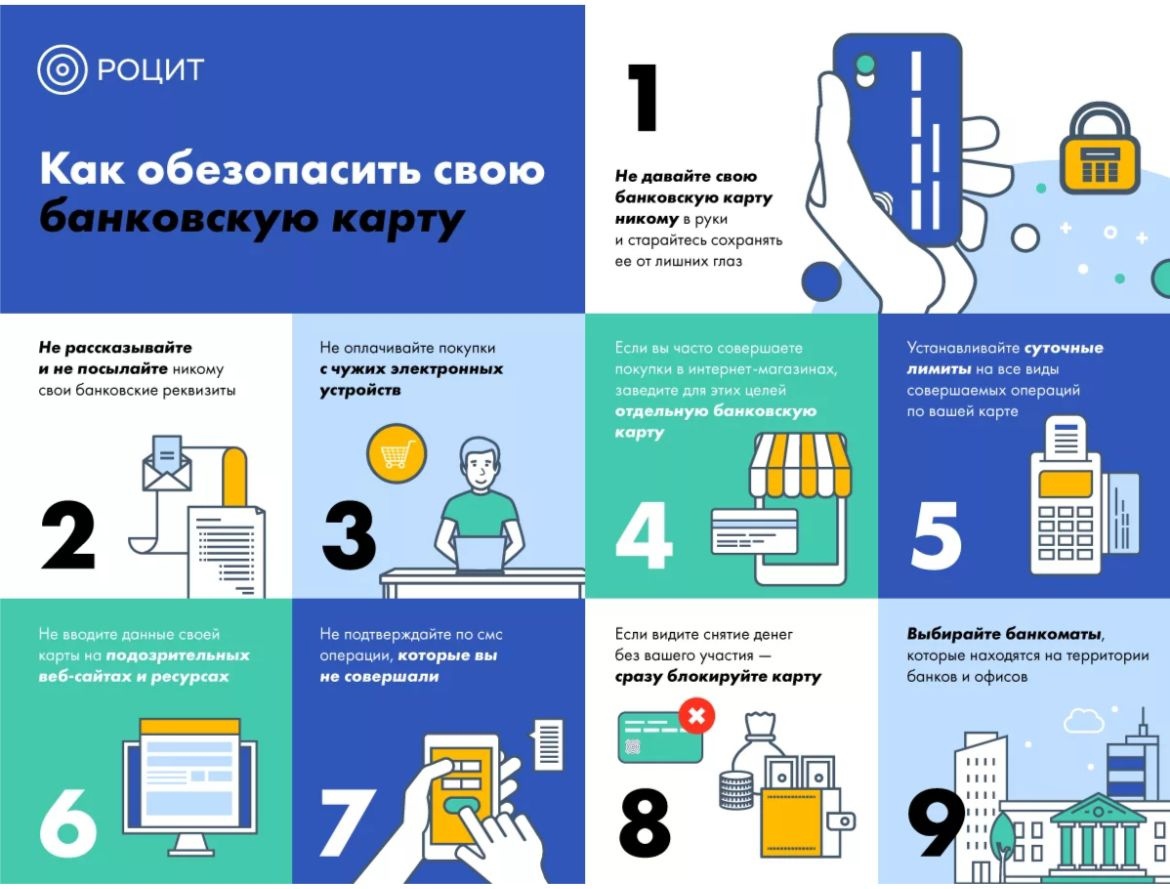 РОЦИТ

Как обезопасить свою банковскую карту

1

Не давайте свою банковскую карту никому в руки и старайтесь сохранять ее от лишних глаз

Не рассказывайте и не посылайте никому свои банковские реквизиты

2

Не оплачивайте покупки с чужих электронных устройств

3

Если вы часто совершаете покупки в интернет-магазинах, заведите для этих целей отдельную банковскую карту

4

Устанавливайте суточные лимиты на все виды совершаемых операций по вашей карте

5

Не вводите данные своей карты на подозрительных веб-сайтах и ресурсах

6

Не подтверждайте по смс операции, которые вы не совершали

7

Если видите снятие денег без вашего участия — сразу блокируйте карту

8

Выбирайте банкоматы, которые находятся на территории банков и офисов

9